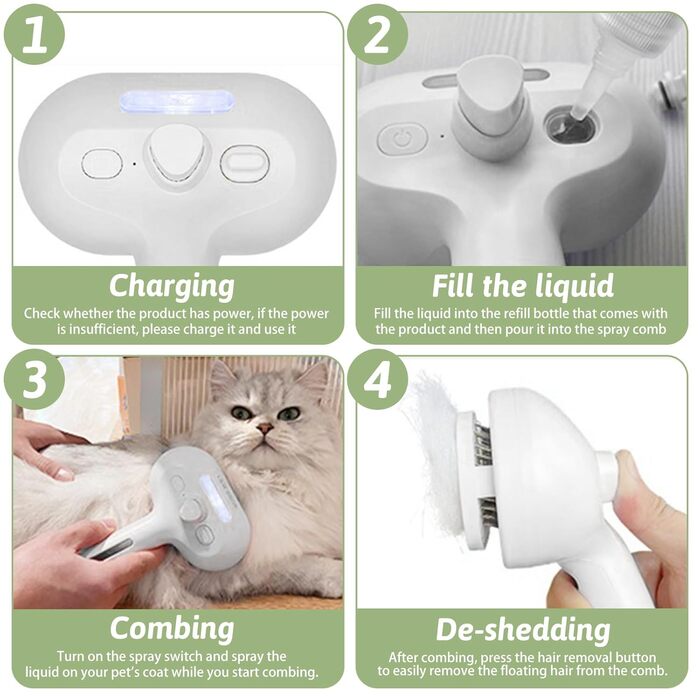 1

Charging

Check whether the product has power, if the power is insufficient, please charge it and use it

2

Fill the liquid

Fill the liquid into the refill bottle that comes with the product and then pour it into the spray comb

3

Combing

Turn on the spray switch and spray the liquid on your pet's coat while you start combing.

4

De-shedding

After combing, press the hair removal button to easily remove the floating hair from the comb.