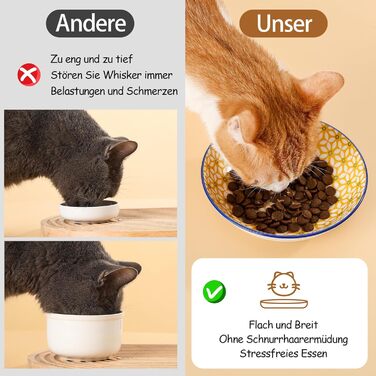 Andere

Zu eng und zu tief
Stören Sie Whisker immer
Belastungen und Schmerzen

Unser

Flach und Breit
Ohne Schnurrhaarermüdung
Stressfreies Essen