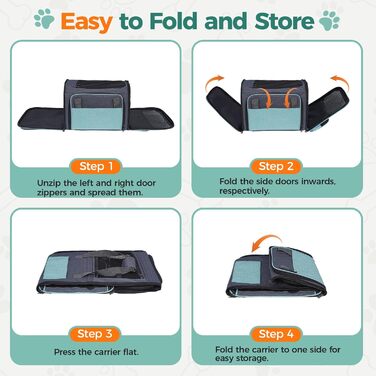 Easy to Fold and Store

Step 1
Unzip the left and right door zippers and spread them.

Step 2
Fold the side doors inwards, respectively.

Step 3
Press the carrier flat.

Step 4
Fold the carrier to one side for easy storage.