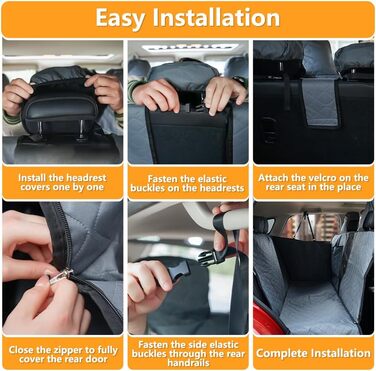 Easy Installation

Install the headrest covers one by one

Fasten the elastic buckles on the headrests

Attach the velcro on the rear seat in the place

Close the zipper to fully cover the rear door

Fasten the side elastic buckles through the rear handrails

Complete Installation