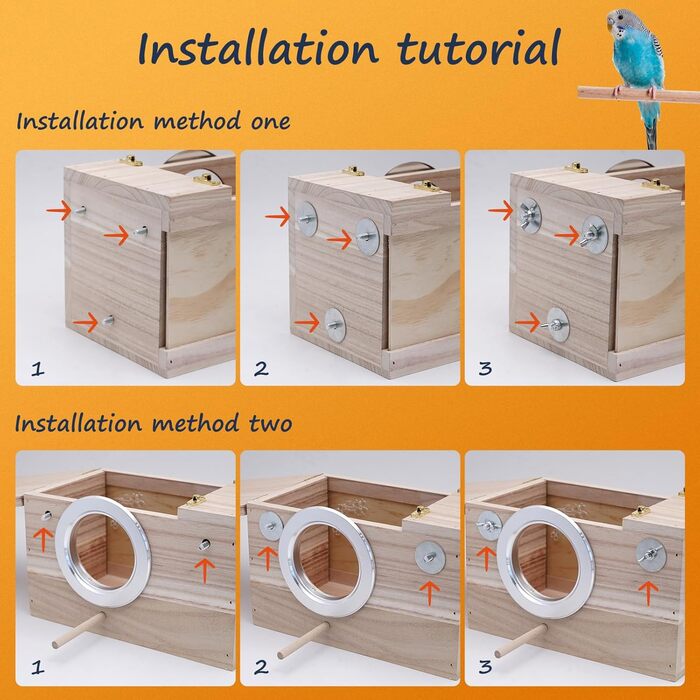 Installation tutorial

Installation method one

1

2

3

Installation method two

1

2

3