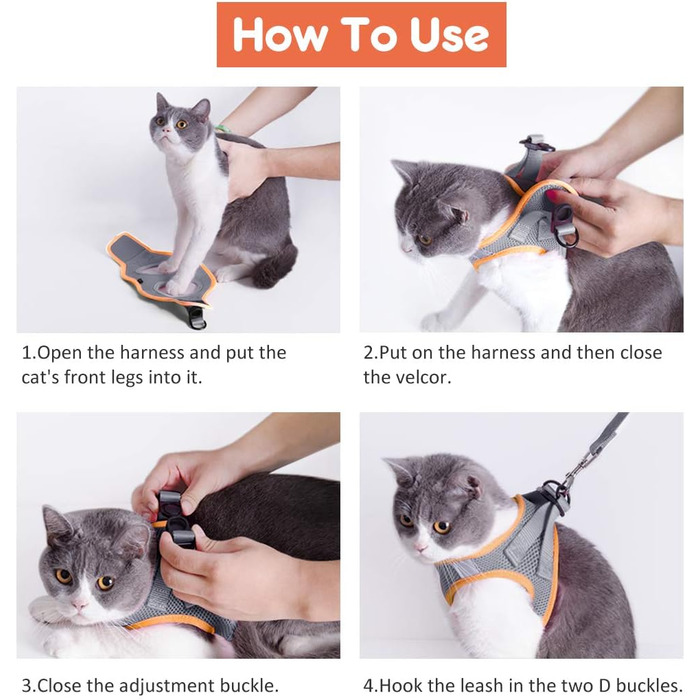 How To Use

1.Open the harness and put the cat's front legs into it.

2.Put on the harness and then close the velcor.

3.Close the adjustment buckle.

4.Hook the leash in the two D buckles.