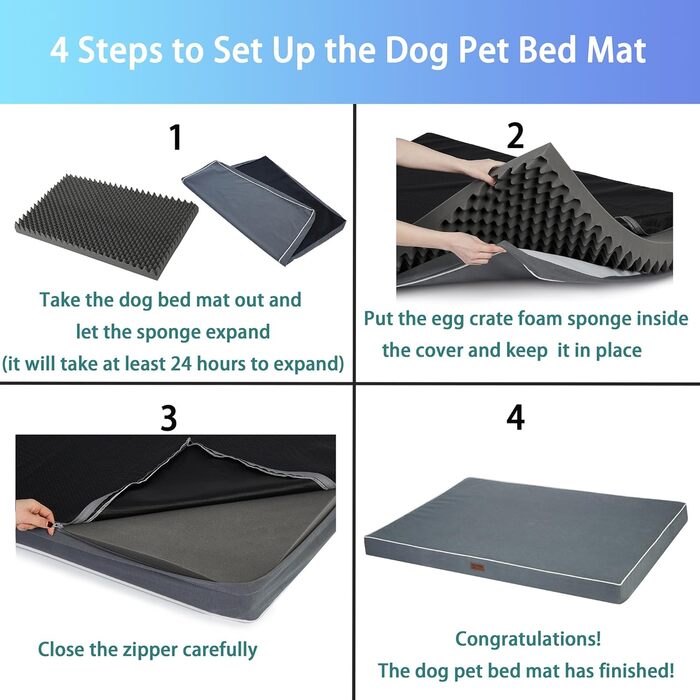 4 Steps to Set Up the Dog Pet Bed Mat

1

Take the dog bed mat out and let the sponge expand (it will take at least 24 hours to expand)

2

Put the egg crate foam sponge inside the cover and keep it in place

3

Close the zipper carefully

4

Congratulations! The dog pet bed mat has finished!