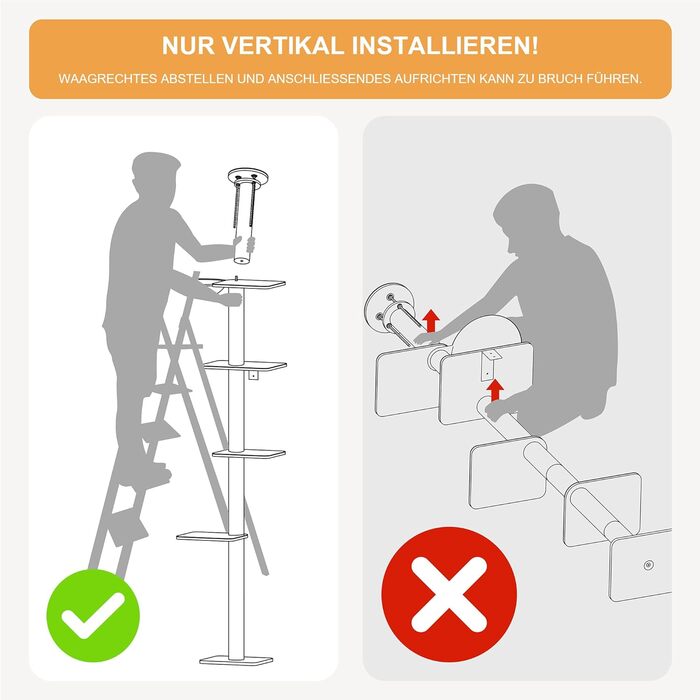 NUR VERTIKAL INSTALLIEREN!

WAAGRECHTES ABSTELLEN UND ANSCHLIESSENDES AUFRICHTEN KANN ZU BRUCH FÜHREN.