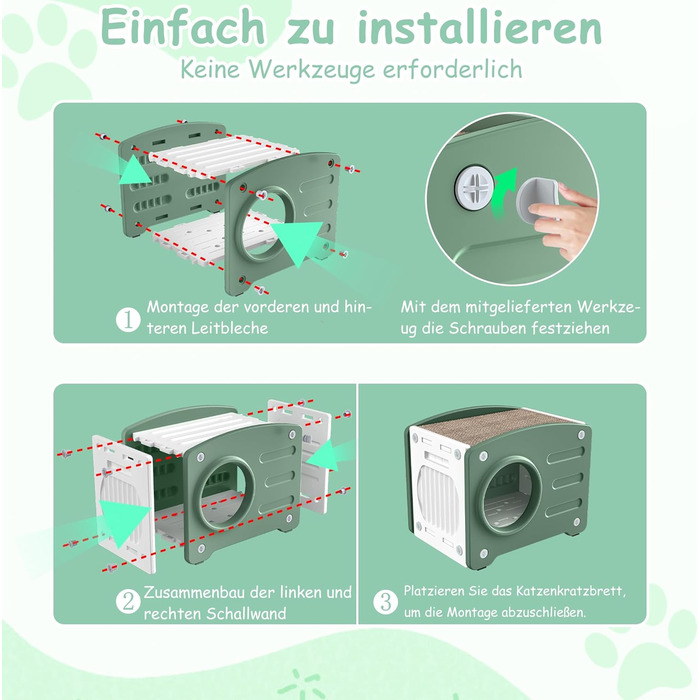 Einfach zu installieren
Keine Werkzeuge erforderlich

① Montage der vorderen und hinteren Leitbleche

Mit dem mitgelieferten Werkzeug die Schrauben festziehen

② Zusammenbau der linken und rechten Schallwand

③ Platzieren Sie das Katzenkratzbrett, um die Montage abzuschließen.