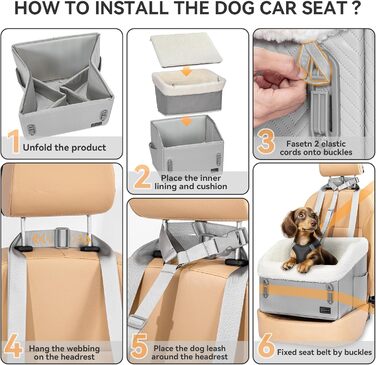 HOW TO INSTALL THE DOG CAR SEAT ?

1 Unfold the product

2 Place the inner lining and cushion

3 Fasetn 2 elastic cords onto buckles

4 Hang the webbing on the headrest

5 Place the dog leash around the headrest

6 Fixed seat belt by buckles