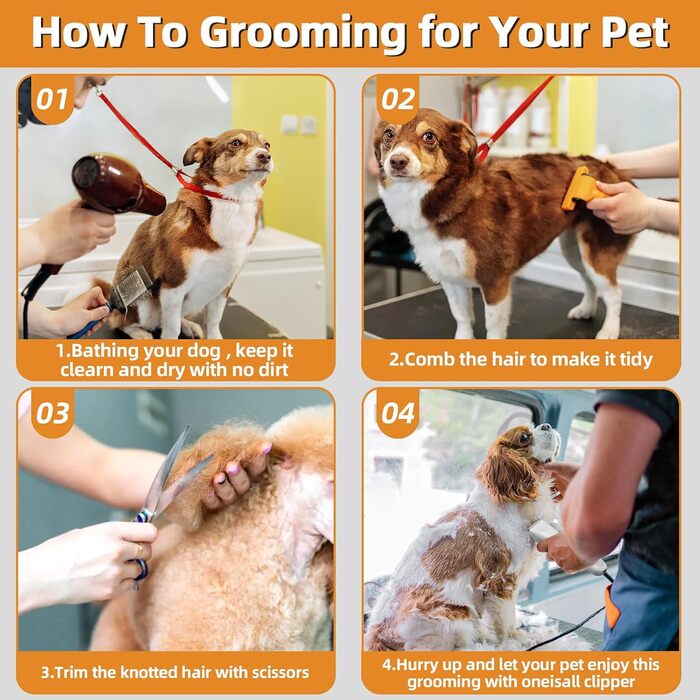 How To Grooming for Your Pet

01

1.Bathing your dog , keep it clearn and dry with no dirt

02

2.Comb the hair to make it tidy

03

3.Trim the knotted hair with scissors

04

4.Hurry up and let your pet enjoy this grooming with oneisall clipper