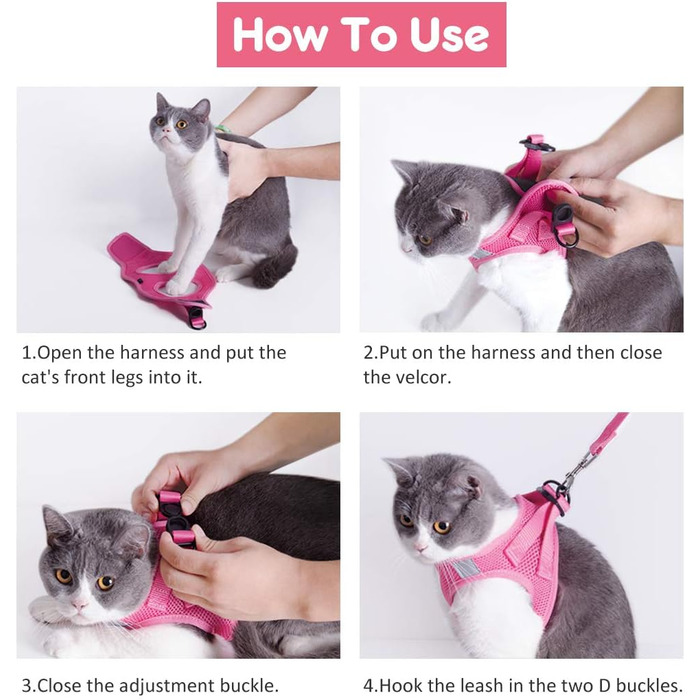 How To Use

1.Open the harness and put the cat's front legs into it.

2.Put on the harness and then close the velcor.

3.Close the adjustment buckle.

4.Hook the leash in the two D buckles.