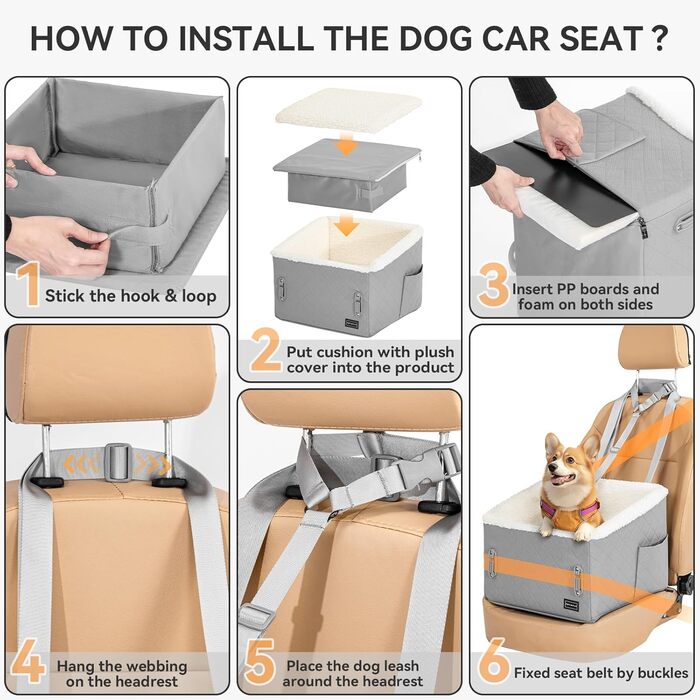 HOW TO INSTALL THE DOG CAR SEAT ?

1 Stick the hook & loop

2 Put cushion with plush cover into the product

3 Insert PP boards and foam on both sides

4 Hang the webbing on the headrest

5 Place the dog leash around the headrest

6 Fixed seat belt by buckles