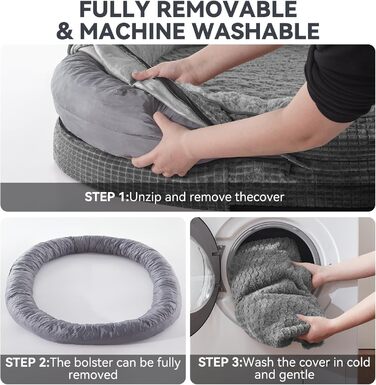 FULLY REMOVABLE & MACHINE WASHABLE

STEP 1:Unzip and remove thecover

STEP 2:The bolster can be fully removed

STEP 3:Wash the cover in cold and gentle