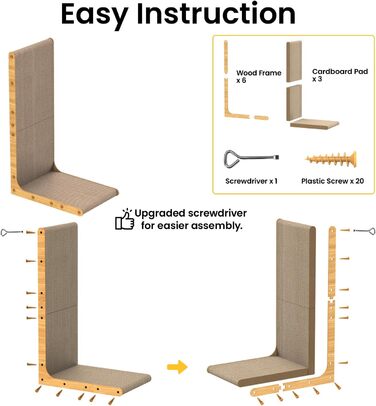 Easy Instruction

Wood Frame x 6

Cardboard Pad x 3

Screwdriver x 1

Plastic Screw x 20

Upgraded screwdriver for easier assembly.