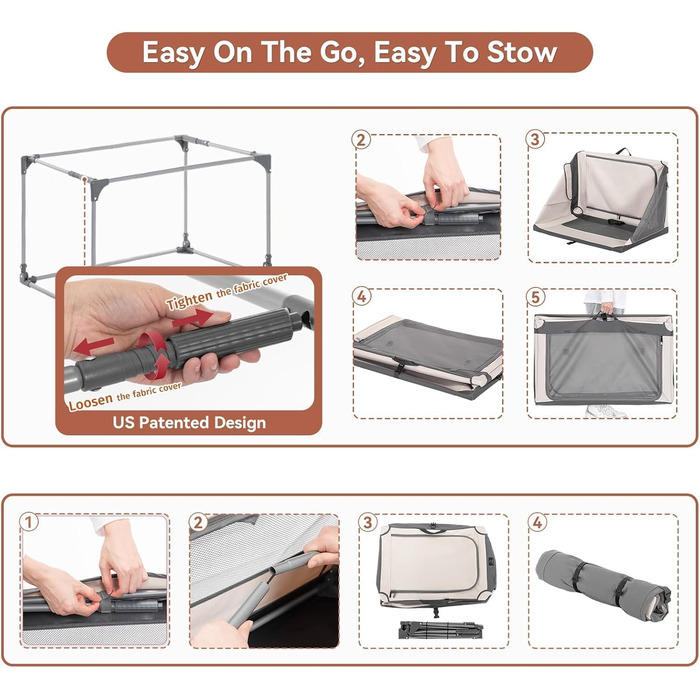 Easy On The Go, Easy To Stow

Tighten the fabric cover

Loosen the fabric cover

US Patented Design

2

3

4

5

1

2

3

4