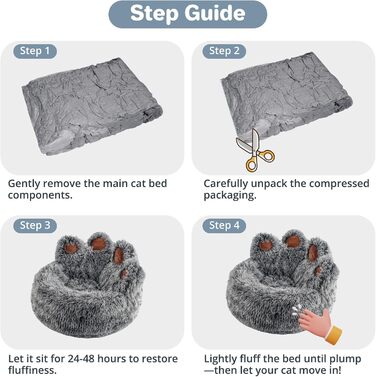 Step Guide

Step 1

Gently remove the main cat bed components.

Step 2

Carefully unpack the compressed packaging.

Step 3

Let it sit for 24-48 hours to restore fluffiness.

Step 4

Lightly fluff the bed until plump —then let your cat move in!