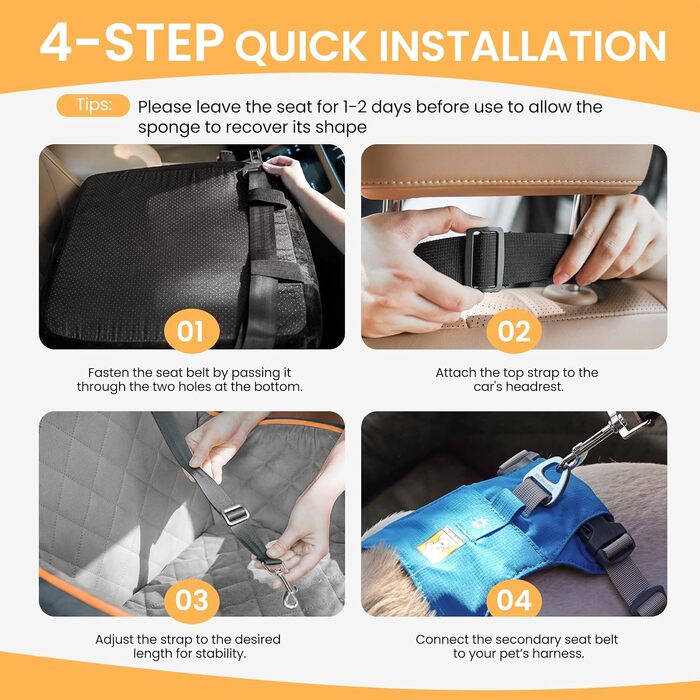 4-STEP QUICK INSTALLATION

Tips: Please leave the seat for 1-2 days before use to allow the sponge to recover its shape

01

Fasten the seat belt by passing it through the two holes at the bottom.

02

Attach the top strap to the car's headrest.

03

Adjust the strap to the desired length for stability.

04

Connect the secondary seat belt to your pet's harness.