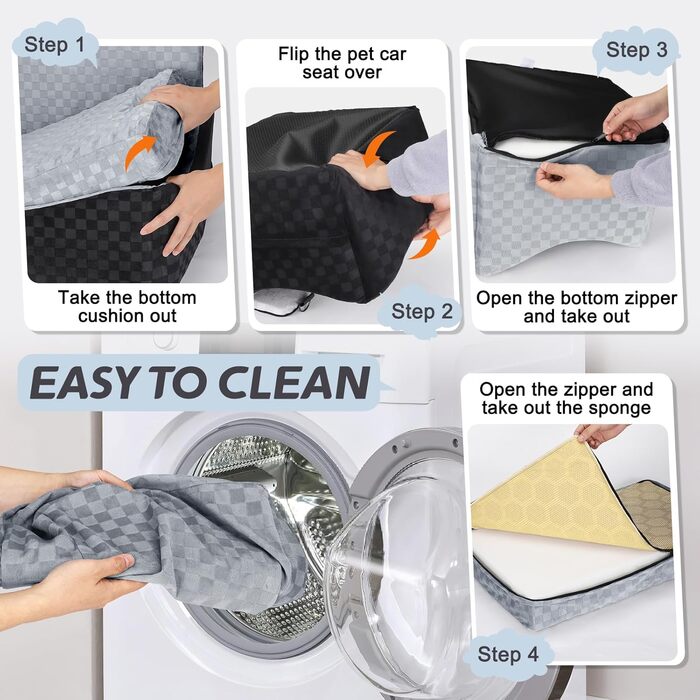 Step 1

Take the bottom cushion out

Flip the pet car seat over

Step 2

Step 3

Open the bottom zipper and take out

EASY TO CLEAN

Open the zipper and take out the sponge

Step 4