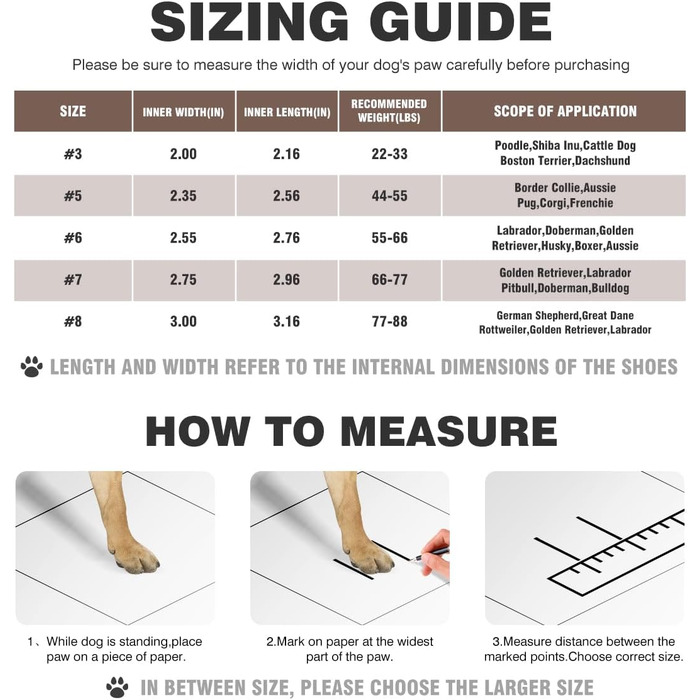 SIZING GUIDE

Please be sure to measure the width of your dog's paw carefully before purchasing

| SIZE | INNER WIDTH(IN) | INNER LENGTH(IN) | RECOMMENDED WEIGHT(LBS) | SCOPE OF APPLICATION |
|---|---|---|---|---|
| #3 | 2.00 | 2.16 | 22-33 | Poodle,Shiba Inu,Cattle Dog Boston Terrier,Dachshund |
| #5 | 2.35 | 2.56 | 44-55 | Border Collie,Aussie Pug,Corgi,Frenchie |
| #6 | 2.55 | 2.76 | 55-66 | Labrador,Doberman,Golden Retriever,Husky,Boxer,Aussie |
| #7 | 2.75 | 2.96 | 66-77 | Golden Retriever,Labrador Pitbull,Doberman,Bulldog |
| #8 | 3.00 | 3.16 | 77-88 | German Shepherd,Great Dane Rottweiler,Golden Retriever,Labrador |

LENGTH AND WIDTH REFER TO THE INTERNAL DIMENSIONS OF THE SHOES

HOW TO MEASURE

1、While dog is standing,place paw on a piece of paper.

2.Mark on paper at the widest part of the paw.

3.Measure distance between the marked points.Choose correct size.

IN BETWEEN SIZE, PLEASE CHOOSE THE LARGER SIZE