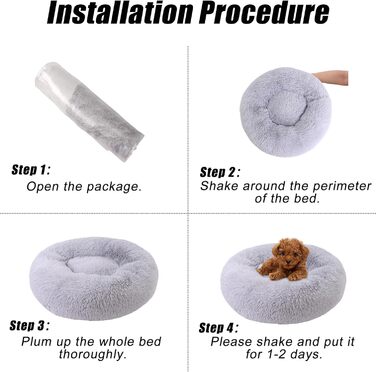 Installation Procedure

Step 1:
Open the package.

Step 2:
Shake around the perimeter of the bed.

Step 3:
Plum up the whole bed thoroughly.

Step 4:
Please shake and put it for 1-2 days.