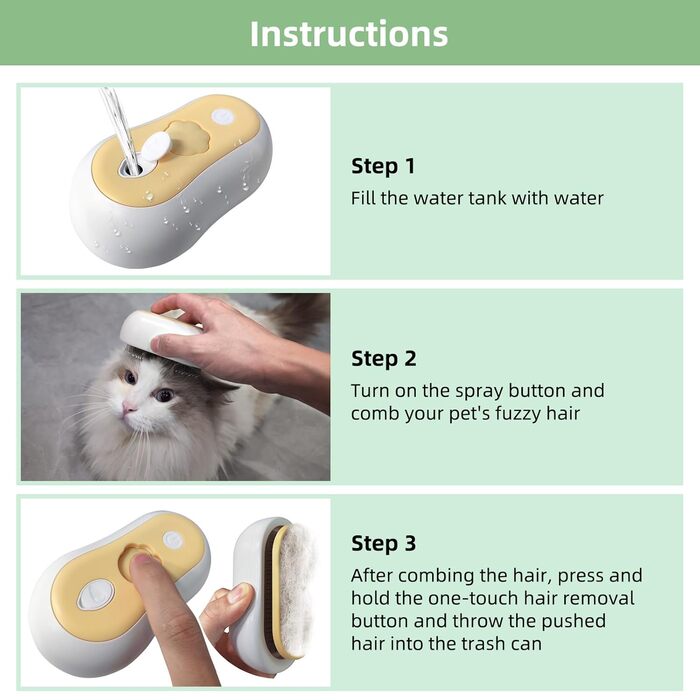 Instructions

Step 1
Fill the water tank with water

Step 2
Turn on the spray button and comb your pet's fuzzy hair

Step 3
After combing the hair, press and hold the one-touch hair removal button and throw the pushed hair into the trash can