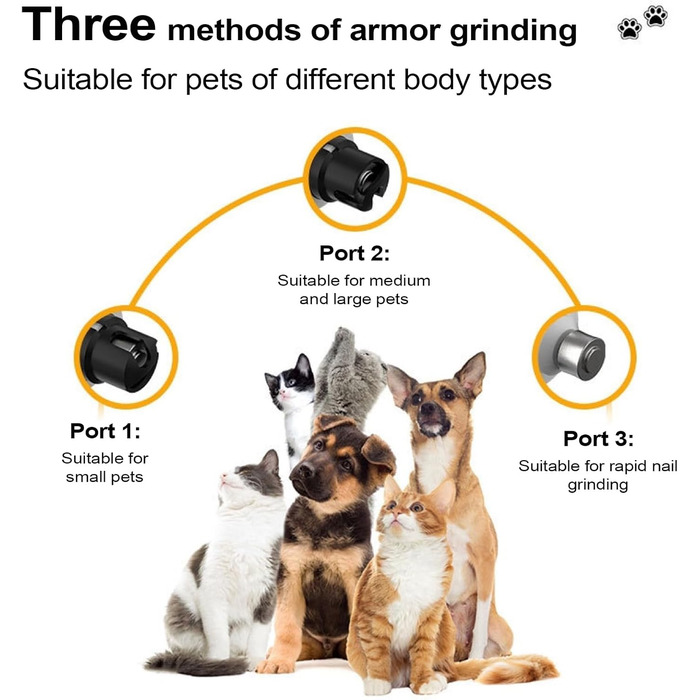 Three methods of armor grinding

Suitable for pets of different body types

Port 2:
Suitable for medium and large pets

Port 1:
Suitable for small pets

Port 3:
Suitable for rapid nail grinding