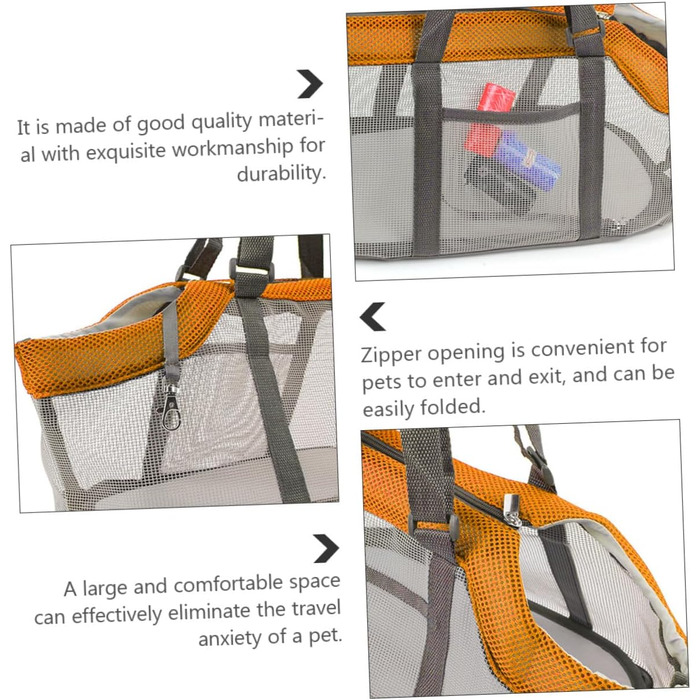 It is made of good quality material with exquisite workmanship for durability.

Zipper opening is convenient for pets to enter and exit, and can be easily folded.

A large and comfortable space can effectively eliminate the travel anxiety of a pet.