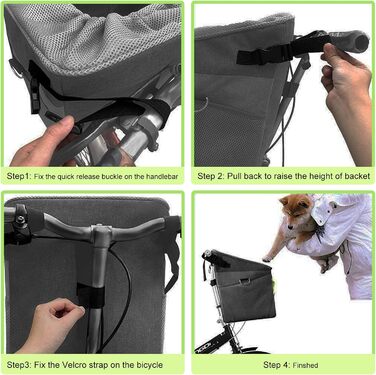 Step1: Fix the quick release buckle on the handlebar

Step 2: Pull back to raise the height of backet

Step3: Fix the Velcro strap on the bicycle

Step 4: Finshed