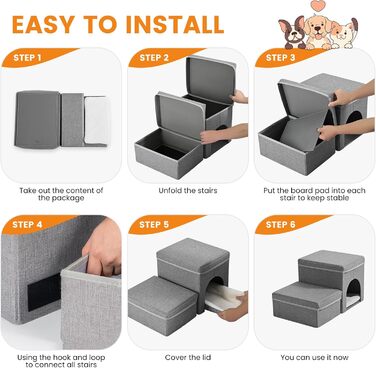 EASY TO INSTALL

STEP 1

Take out the content of the package

STEP 2

Unfold the stairs

STEP 3

Put the board pad into each stair to keep stable

STEP 4

Using the hook and loop to connect all stairs

STEP 5

Cover the lid

STEP 6

You can use it now