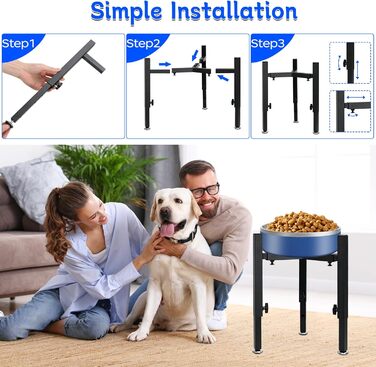 Simple Installation

Step1

Step2

Step3