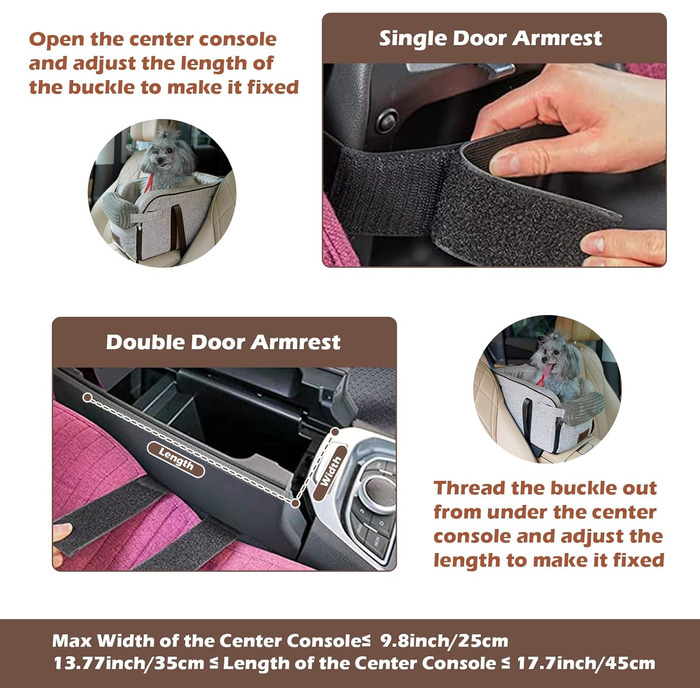 Open the center console and adjust the length of the buckle to make it fixed

Single Door Armrest

Double Door Armrest

Length

Width

Thread the buckle out from under the center console and adjust the length to make it fixed

Max Width of the Center Console≤ 9.8inch/25cm
13.77inch/35cm ≤ Length of the Center Console ≤ 17.7inch/45cm