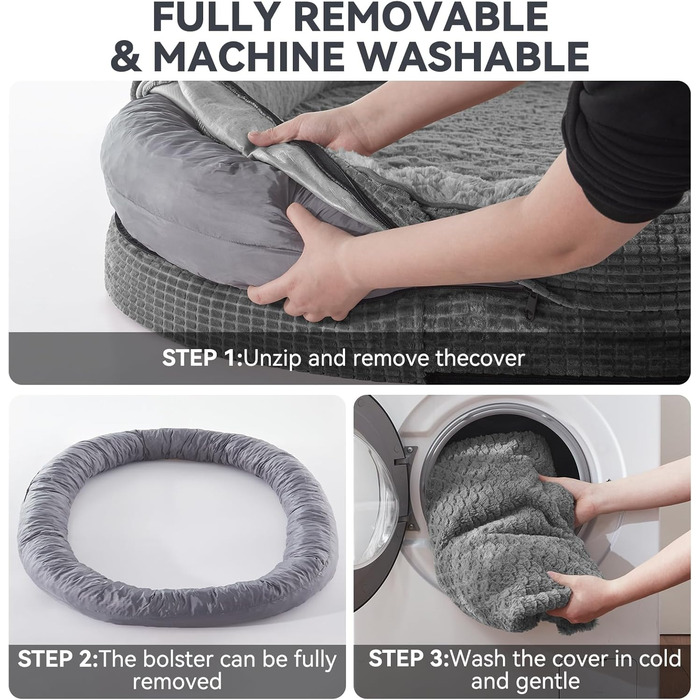 FULLY REMOVABLE & MACHINE WASHABLE

STEP 1:Unzip and remove thecover

STEP 2:The bolster can be fully removed

STEP 3:Wash the cover in cold and gentle