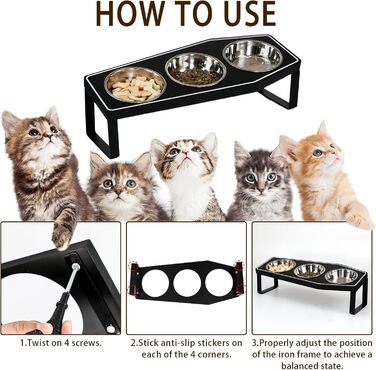 HOW TO USE

1.Twist on 4 screws.

2.Stick anti-slip stickers on each of the 4 corners.

3.Properly adjust the position of the iron frame to achieve a balanced state.