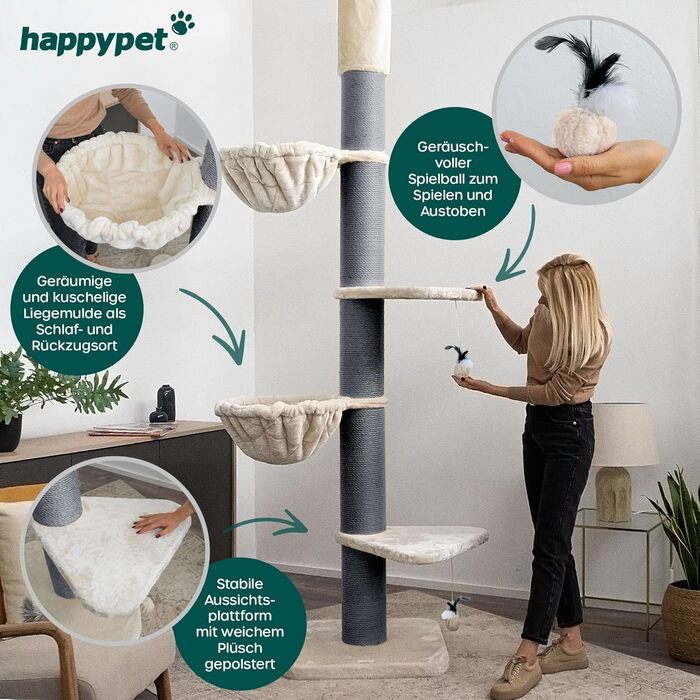 happypet®

Geräuschvoller Spielball zum Spielen und Austoben

Geräumige und kuschelige Liegemulde als Schlaf- und Rückzugsort

Stabile Aussichtsplattform mit weichem Plüsch gepolstert