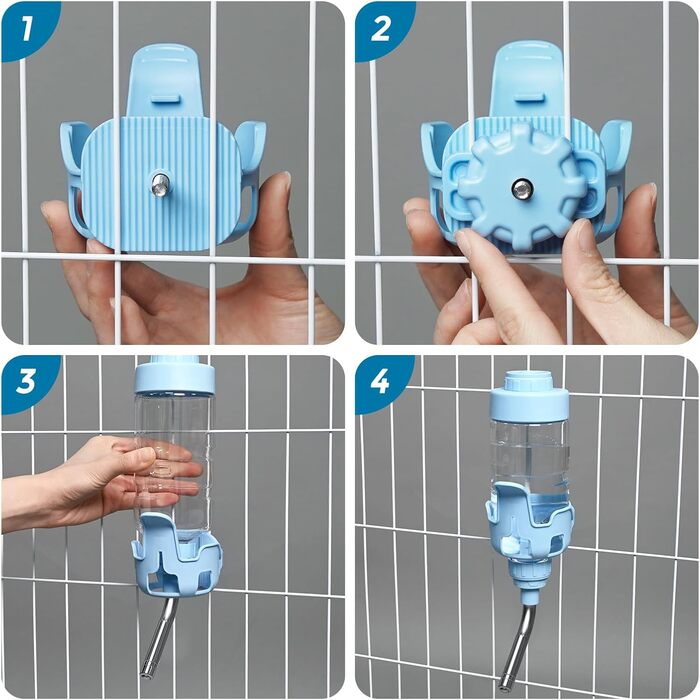 1

2

3

4