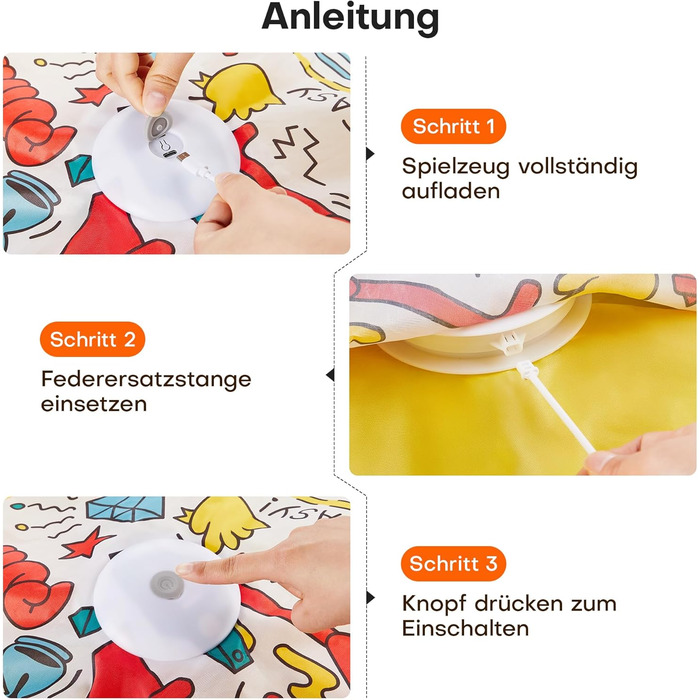 Anleitung

Schritt 1

Spielzeug vollständig aufladen

Schritt 2

Federersatzstange einsetzen

Schritt 3

Knopf drücken zum Einschalten