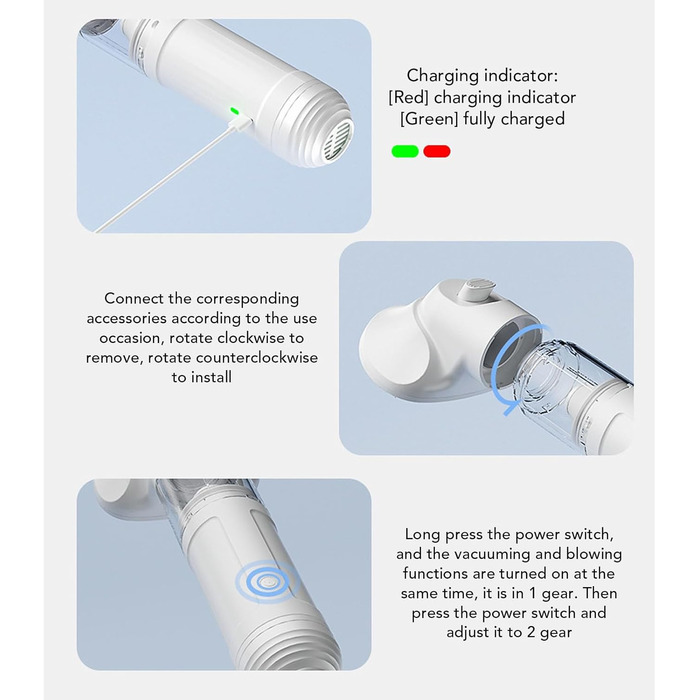 Charging indicator:
[Red] charging indicator
[Green] fully charged

Connect the corresponding accessories according to the use occasion, rotate clockwise to remove, rotate counterclockwise to install

Long press the power switch, and the vacuuming and blowing functions are turned on at the same time, it is in 1 gear. Then press the power switch and adjust it to 2 gear