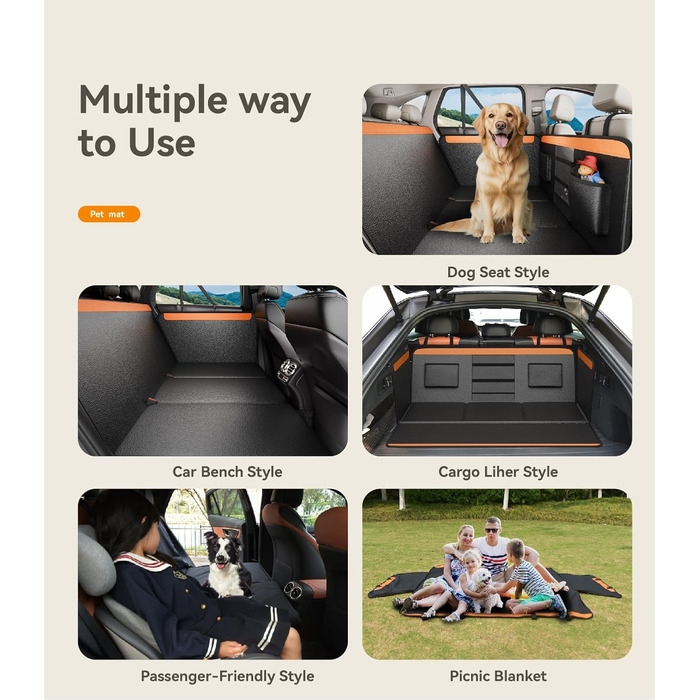 Multiple way to Use

Pet mat

Dog Seat Style

Car Bench Style

Cargo Liher Style

Passenger-Friendly Style

Picnic Blanket