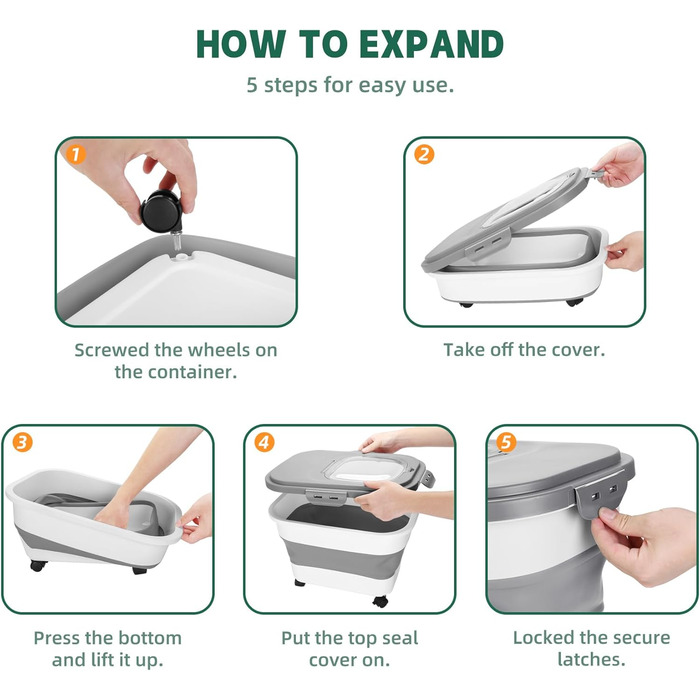 HOW TO EXPAND
5 steps for easy use.

1
Screwed the wheels on the container.

2
Take off the cover.

3
Press the bottom and lift it up.

4
Put the top seal cover on.

5
Locked the secure latches.