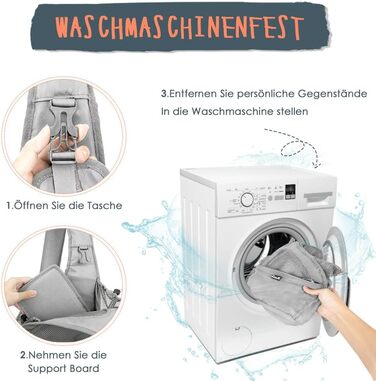 WASCHMASCHINENFEST

3.Entfernen Sie persönliche Gegenstände In die Waschmaschine stellen

1.Öffnen Sie die Tasche

2.Nehmen Sie die Support Board