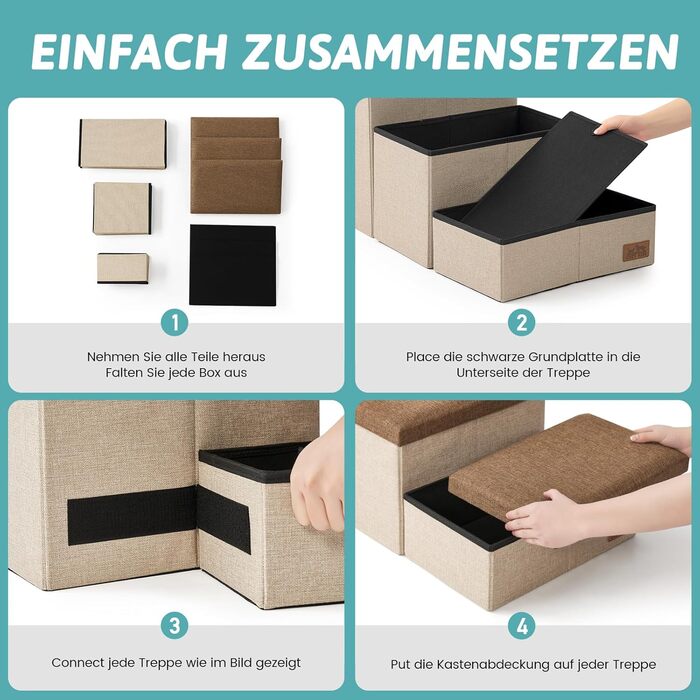 EINFACH ZUSAMMENSETZEN

1

Nehmen Sie alle Teile heraus
Falten Sie jede Box aus

2

Place die schwarze Grundplatte in die Unterseite der Treppe

3

Connect jede Treppe wie im Bild gezeigt

4

Put die Kastenabdeckung auf jeder Treppe