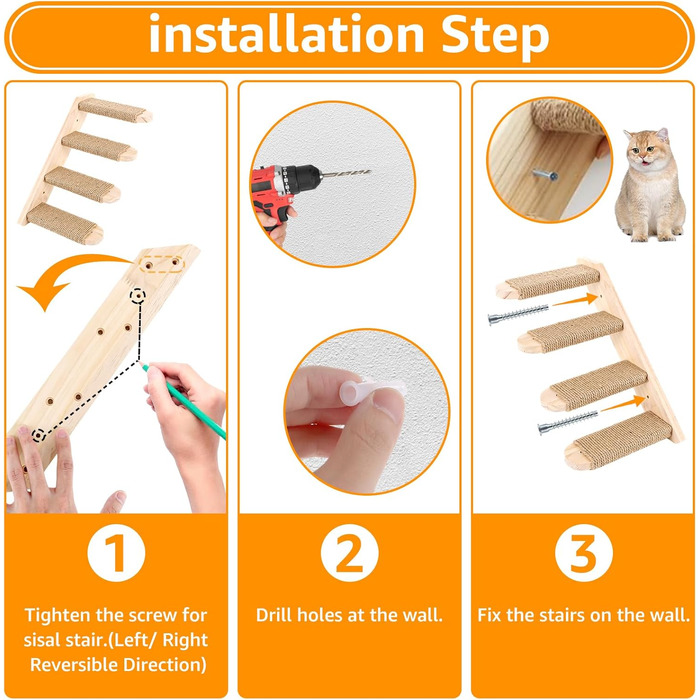 installation Step

1

Tighten the screw for sisal stair.(Left/ Right Reversible Direction)

2

Drill holes at the wall.

3

Fix the stairs on the wall.