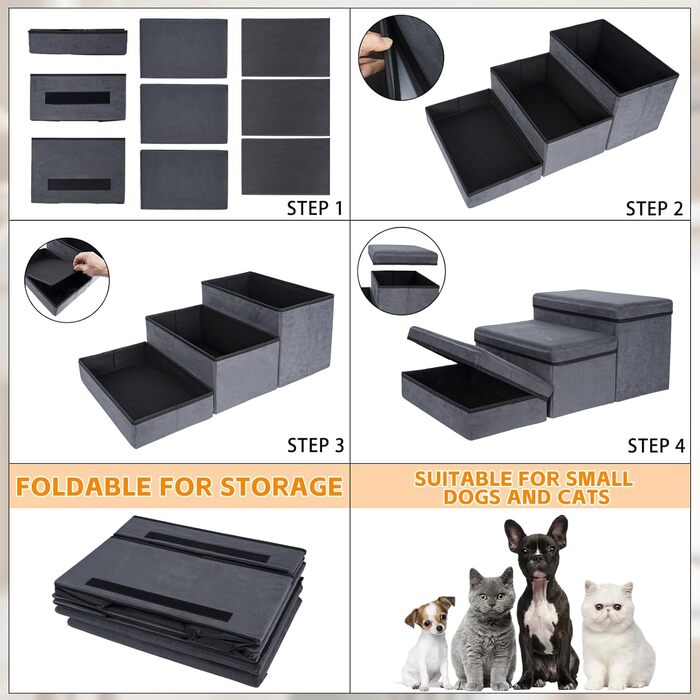 STEP 1

STEP 2

STEP 3

STEP 4

FOLDABLE FOR STORAGE

SUITABLE FOR SMALL DOGS AND CATS