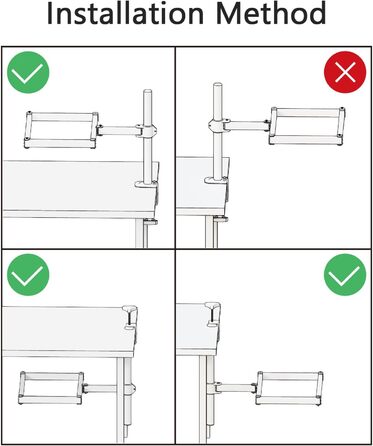 Installation Method