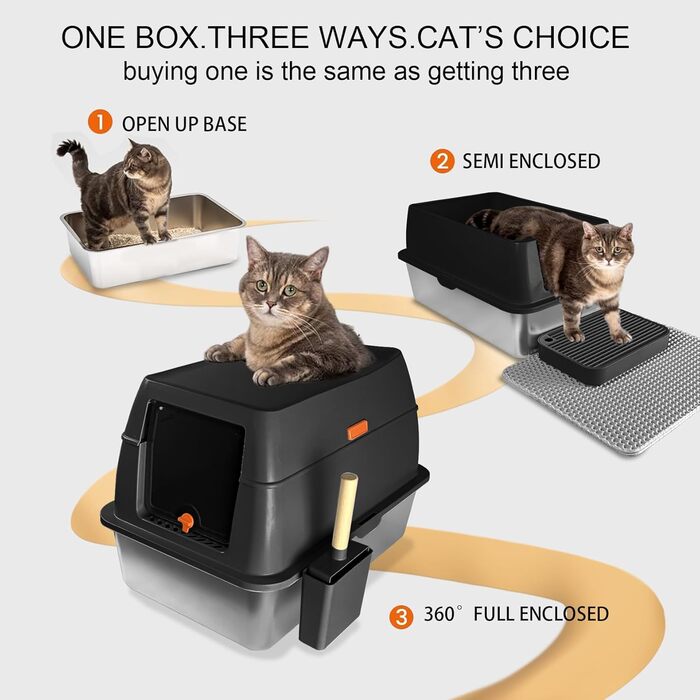 ONE BOX.THREE WAYS.CAT'S CHOICE
buying one is the same as getting three

1 OPEN UP BASE

2 SEMI ENCLOSED

3 360° FULL ENCLOSED