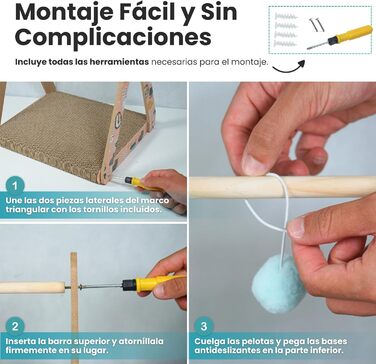 Montaje Fácil y Sin Complicaciones

Incluye todas las herramientas necesarias para el montaje.

1
Une las dos piezas laterales del marco triangular con los tornillos incluidos.

2
Inserta la barra superior y atorníllala firmemente en su lugar.

3
Cuelga las pelotas y pega las bases antideslizantes en la parte inferior.