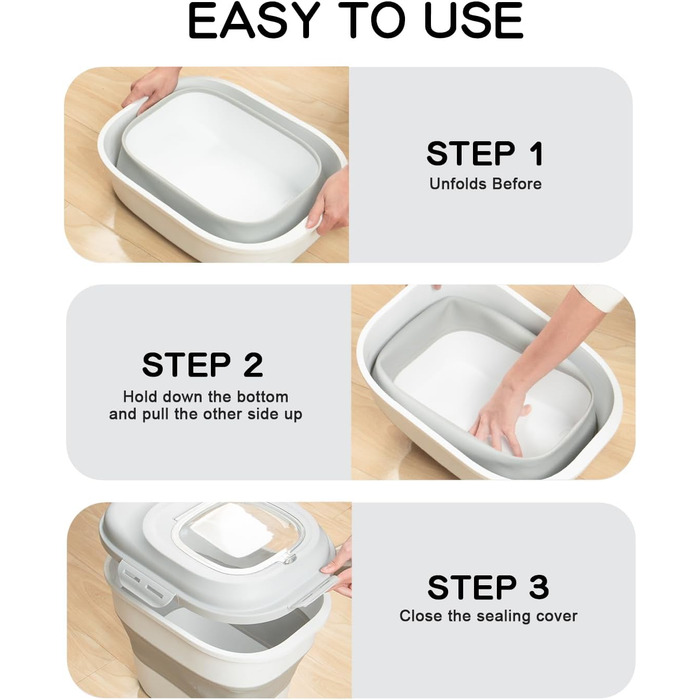 EASY TO USE

STEP 1
Unfolds Before

STEP 2
Hold down the bottom and pull the other side up

STEP 3
Close the sealing cover