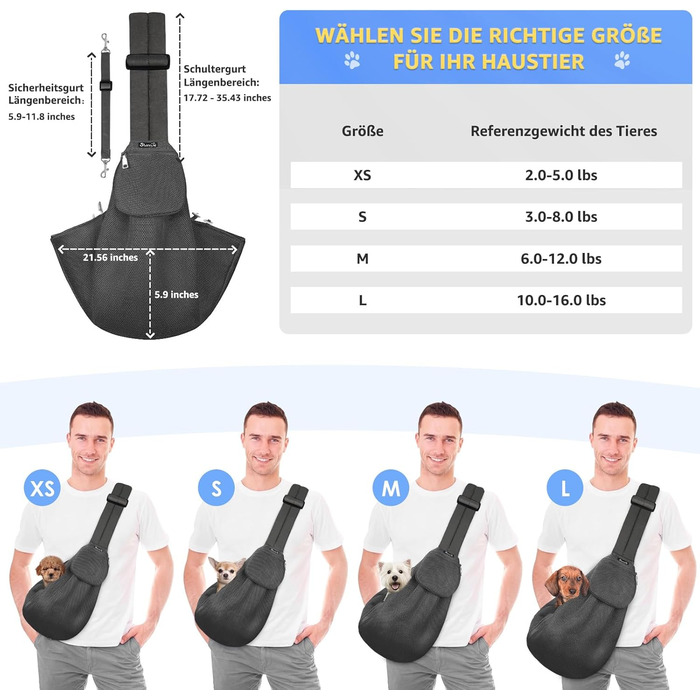 Sicherheitsgurt Längenbereich:
5.9-11.8 inches

Schultergurt Längenbereich:
17.72 - 35.43 inches

21.56 inches

5.9 inches

WÄHLEN SIE DIE RICHTIGE GRÖßE FÜR IHR HAUSTIER

| Größe | Referenzgewicht des Tieres |
|---|---|
| XS | 2.0-5.0 lbs |
| S | 3.0-8.0 lbs |
| M | 6.0-12.0 lbs |
| L | 10.0-16.0 lbs |

XS

S

M

L