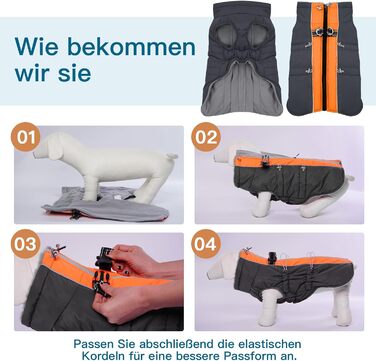 Wie bekommen wir sie

01

02

03

04

Passen Sie abschließend die elastischen Kordeln für eine bessere Passform an.