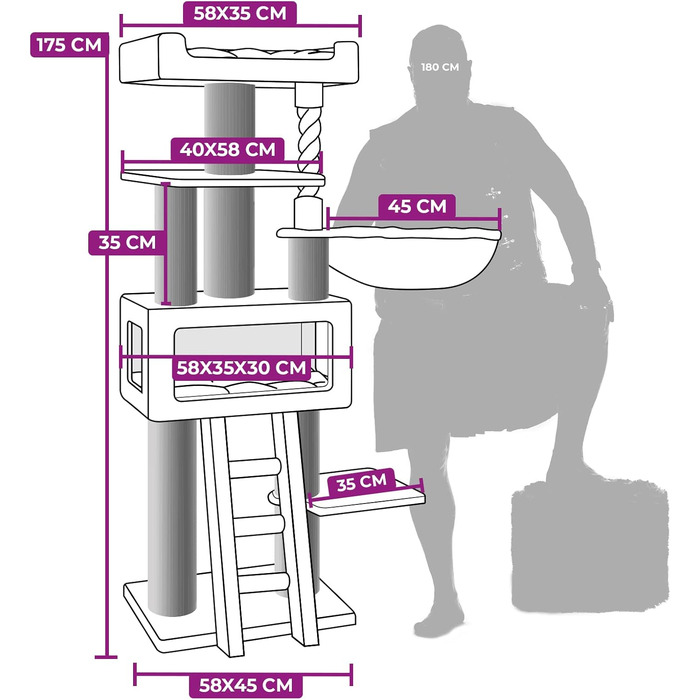 58X35 CM
175 CM
180 CM
40X58 CM
45 CM
35 CM
58X35X30 CM
35 CM
58X45 CM