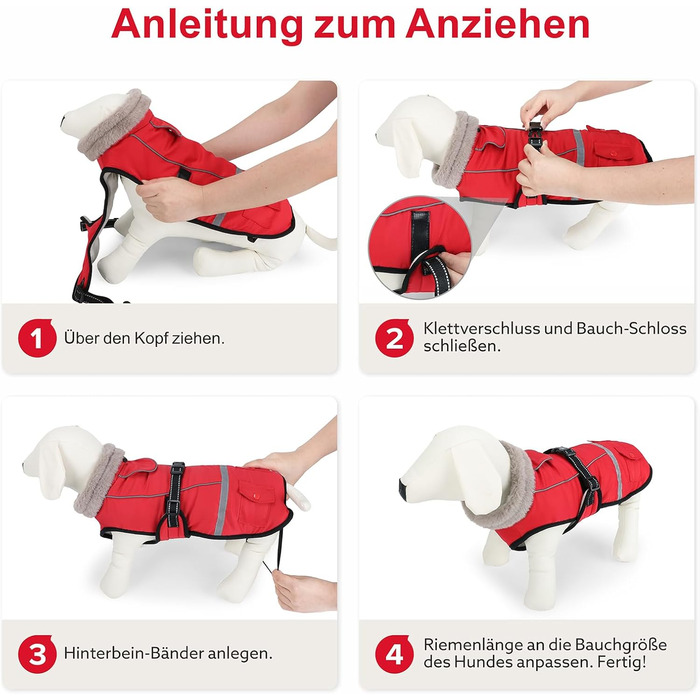 Anleitung zum Anziehen

1 Über den Kopf ziehen.

2 Klettverschluss und Bauch-Schloss schließen.

3 Hinterbein-Bänder anlegen.

4 Riemenlänge an die Bauchgröße des Hundes anpassen. Fertig!