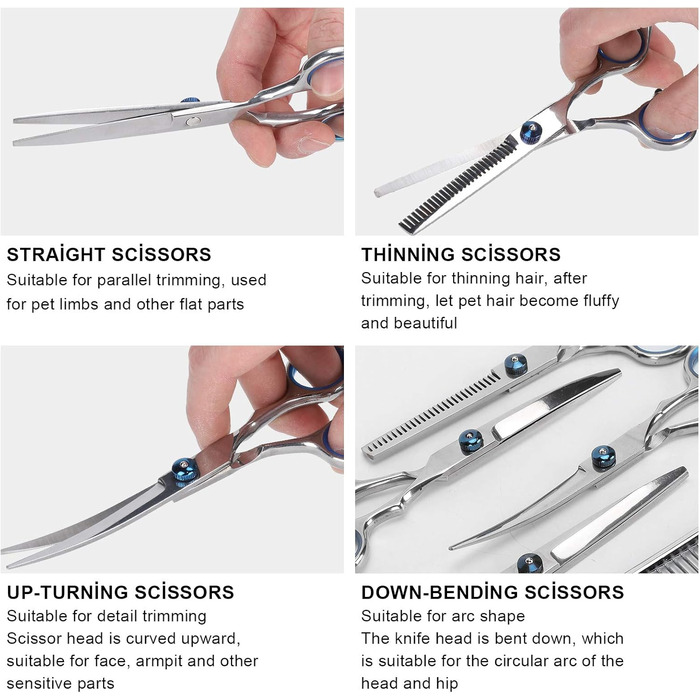 STRAİGHT SCİSSORS
Suitable for parallel trimming, used for pet limbs and other flat parts

THİNNİNG SCİSSORS
Suitable for thinning hair, after trimming, let pet hair become fluffy and beautiful

UP-TURNİNG SCİSSORS
Suitable for detail trimming
Scissor head is curved upward, suitable for face, armpit and other sensitive parts

DOWN-BENDİNG SCİSSORS
Suitable for arc shape
The knife head is bent down, which is suitable for the circular arc of the head and hip