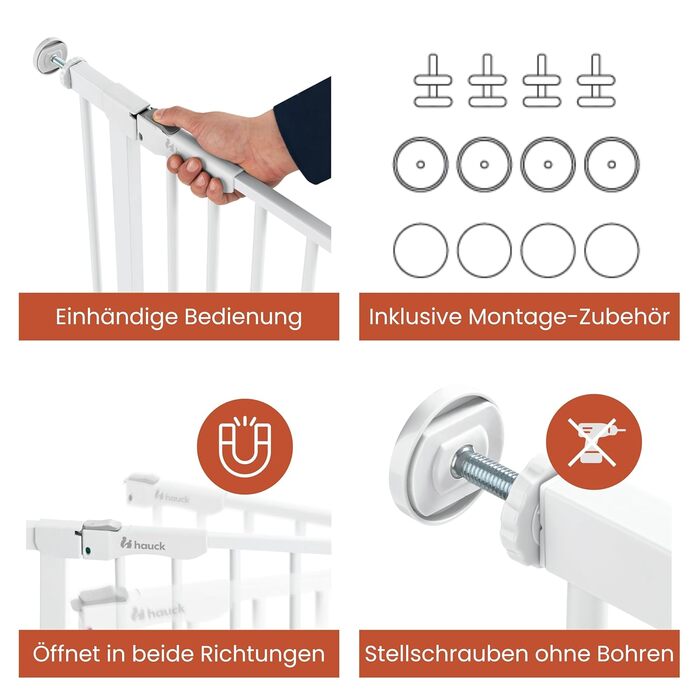 Einhändige Bedienung

Inklusive Montage-Zubehör

hauck

hauck

hauck

Öffnet in beide Richtungen

Stellschrauben ohne Bohren